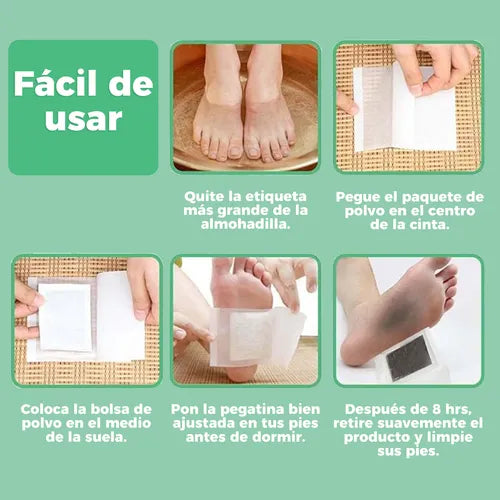 Fácil de usar

Quite la etiqueta más grande de la almohadilla.

Pegue el paquete de polvo en el centro de la cinta.

Coloca la bolsa de polvo en el medio de la suela.

Pon la pegatina bien ajustada en tus pies antes de dormir.

Después de 8 hrs, retire suavemente el producto y limpie sus pies.